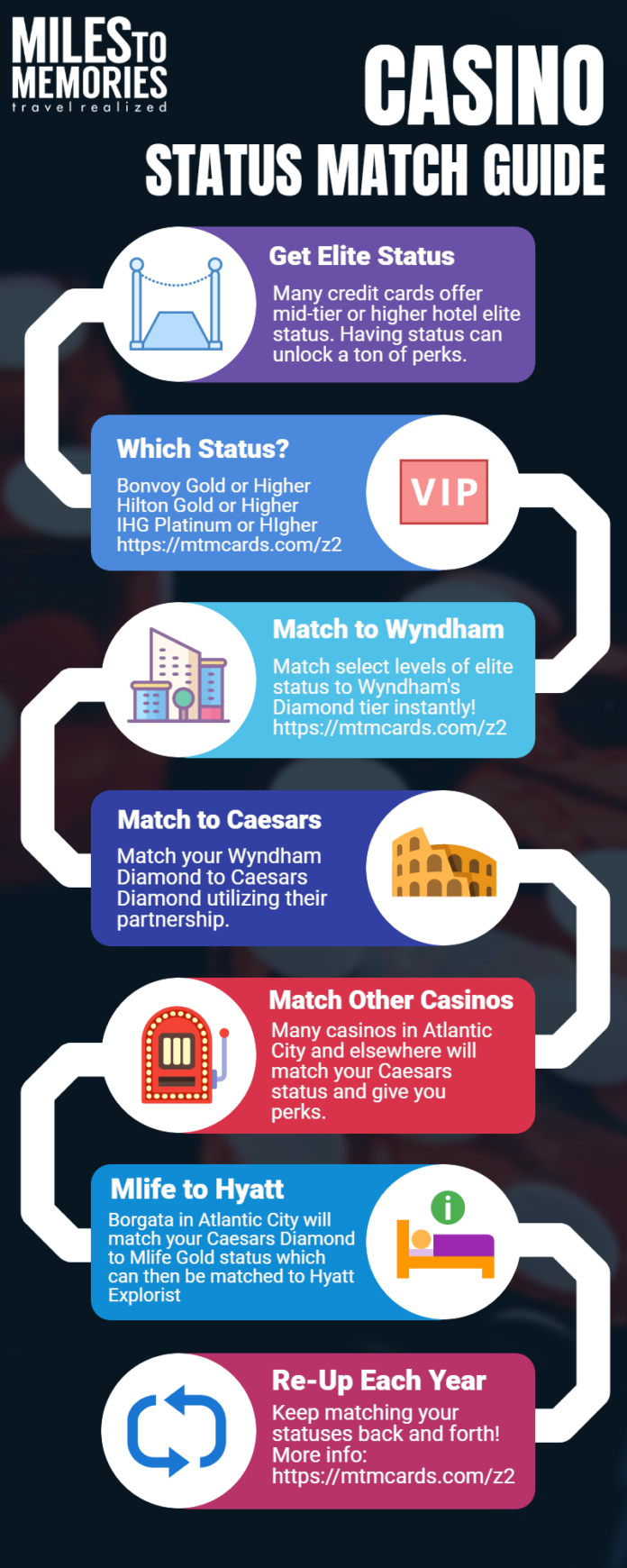 MILES TO MEMORIES
travel realized

CASINO
STATUS MATCH GUIDE

Get Elite Status
Many credit cards offer mid-tier or higher hotel elite status. Having status can unlock a ton of perks.

Which Status?
Bonvoy Gold or Higher
Hilton Gold or Higher
IHG Platinum or HIgher
https://mtmcards.com/z2

VIP

Match to Wyndham
Match select levels of elite status to Wyndham's Diamond tier instantly!
https://mtmcards.com/z2

Match to Caesars
Match your Wyndham Diamond to Caesars Diamond utilizing their partnership.

Match Other Casinos
Many casinos in Atlantic City and elsewhere will match your Caesars status and give you perks.

Mlife to Hyatt
Borgata in Atlantic City will match your Caesars Diamond to Mlife Gold status which can then be matched to Hyatt Explorist

Re-Up Each Year
Keep matching your statuses back and forth!
More info:
https://mtmcards.com/z2